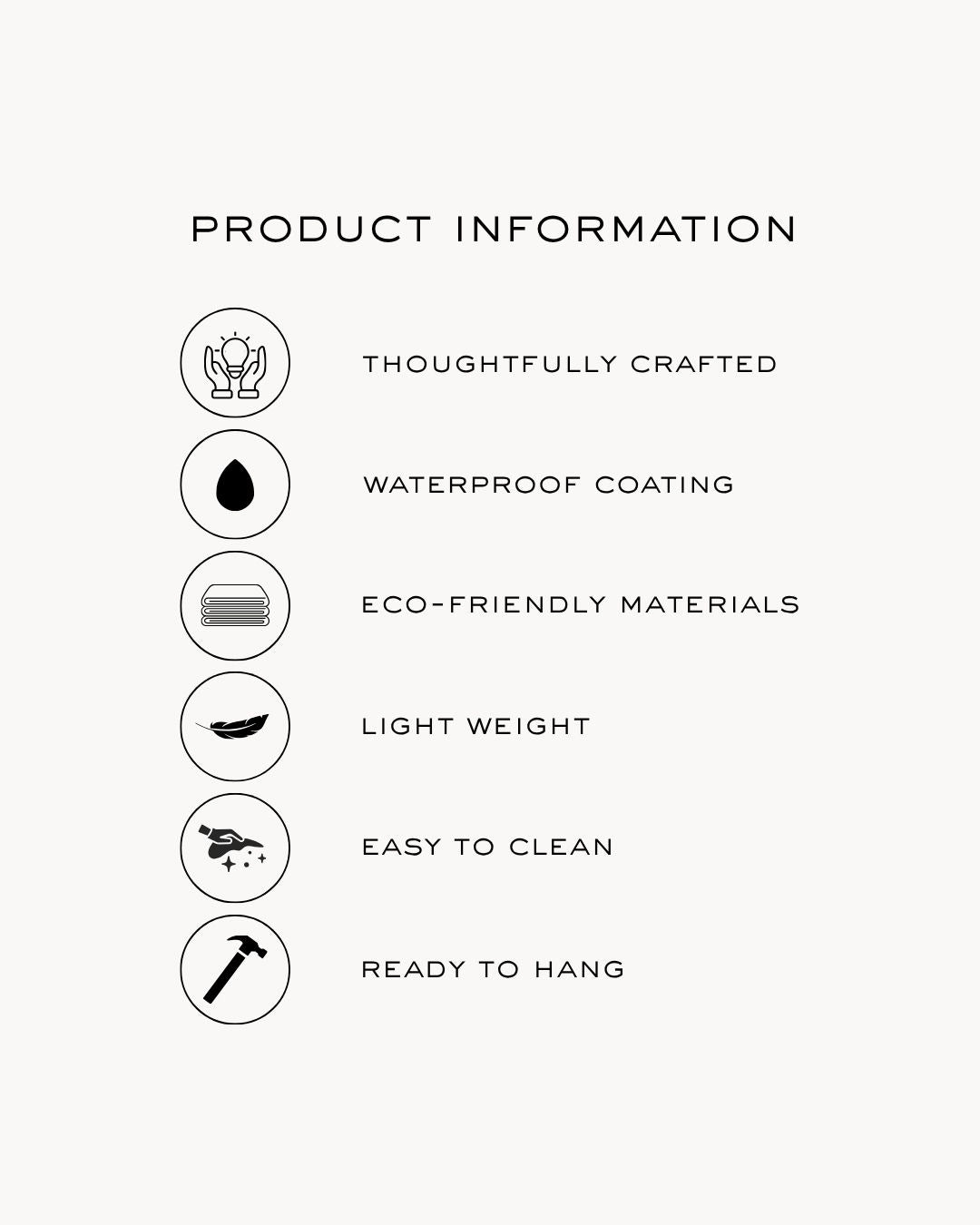 PRODUCT INFORMATION

THOUGHTFULLY CRAFTED

WATERPROOF COATING

ECO-FRIENDLY MATERIALS

LIGHT WEIGHT

EASY TO CLEAN

READY TO HANG