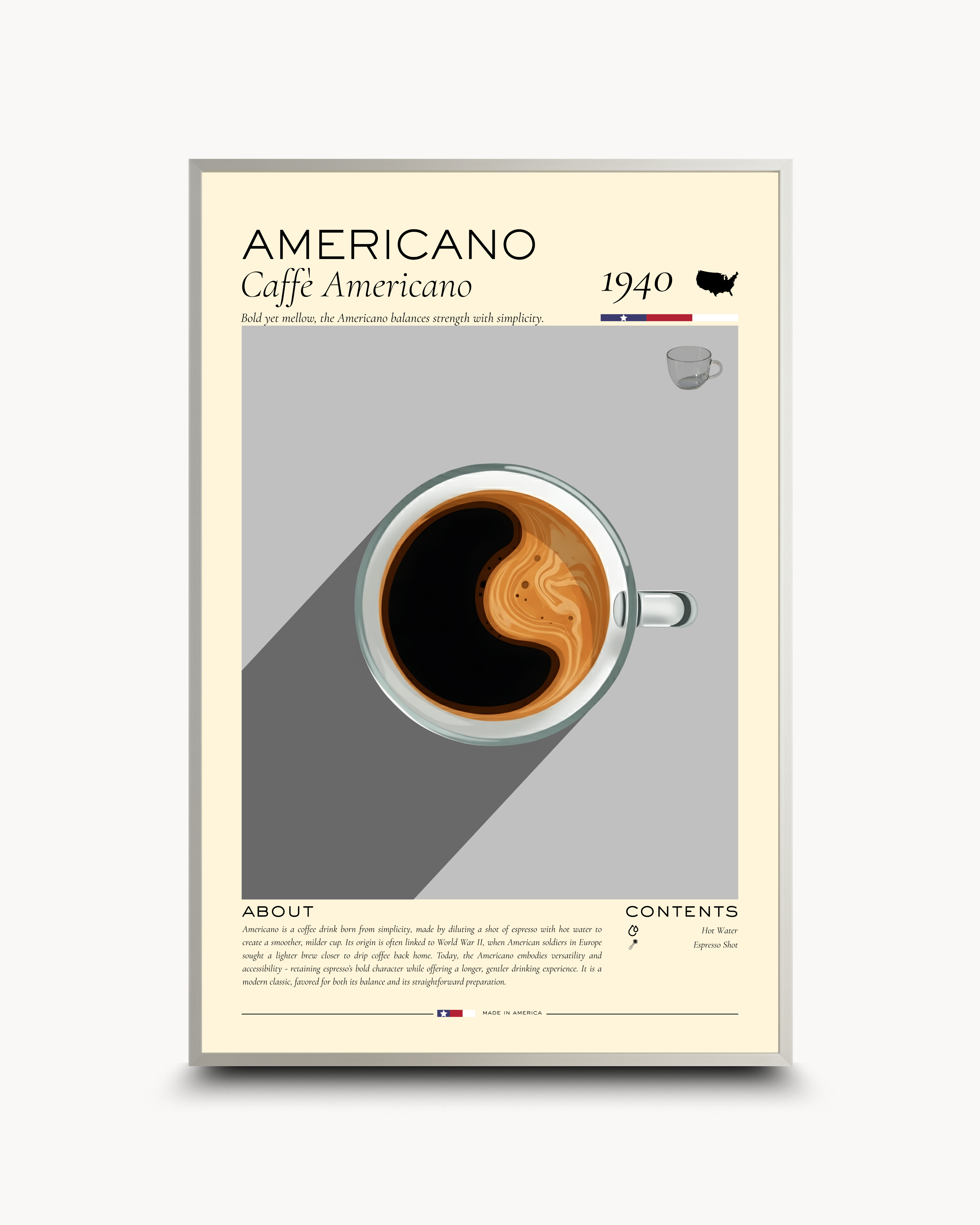 AMERICANO
Caffè Americano

1940

Bold yet mellow, the Americano balances strength with simplicity.

ABOUT

Americano is a coffee drink born from simplicity, made by diluting a shot of espresso with hot water to create a smoother, milder cup. Its origin is often linked to World War II, when American soldiers in Europe sought a lighter brew closer to drip coffee back home. Today, the Americano embodies versatility and accessibility - retaining espresso's bold character while offering a longer, gentler drinking experience. It is a modern classic, favored for both its balance and its straightforward preparation.

CONTENTS

Hot Water
Espresso Shot

MADE IN AMERICA