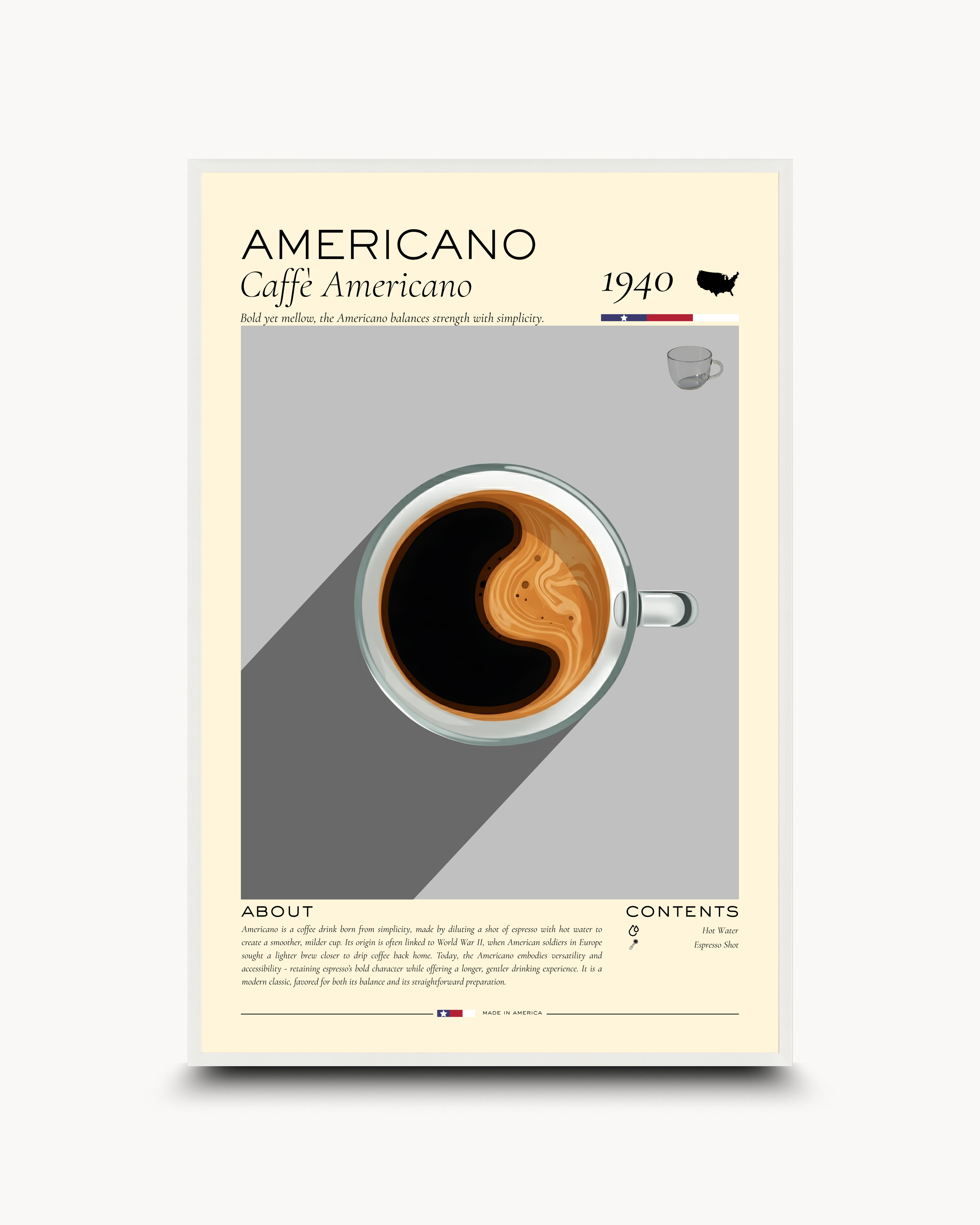 AMERICANO
Caffè Americano

1940

Bold yet mellow, the Americano balances strength with simplicity.

ABOUT
Americano is a coffee drink born from simplicity, made by diluting a shot of espresso with hot water to create a smoother, milder cup. Its origin is often linked to World War II, when American soldiers in Europe sought a lighter brew closer to drip coffee back home. Today, the Americano embodies versatility and accessibility - retaining espresso's bold character while offering a longer, gentler drinking experience. It is a modern classic, favored for both its balance and its straightforward preparation.

CONTENTS
Hot Water
Espresso Shot

MADE IN AMERICA