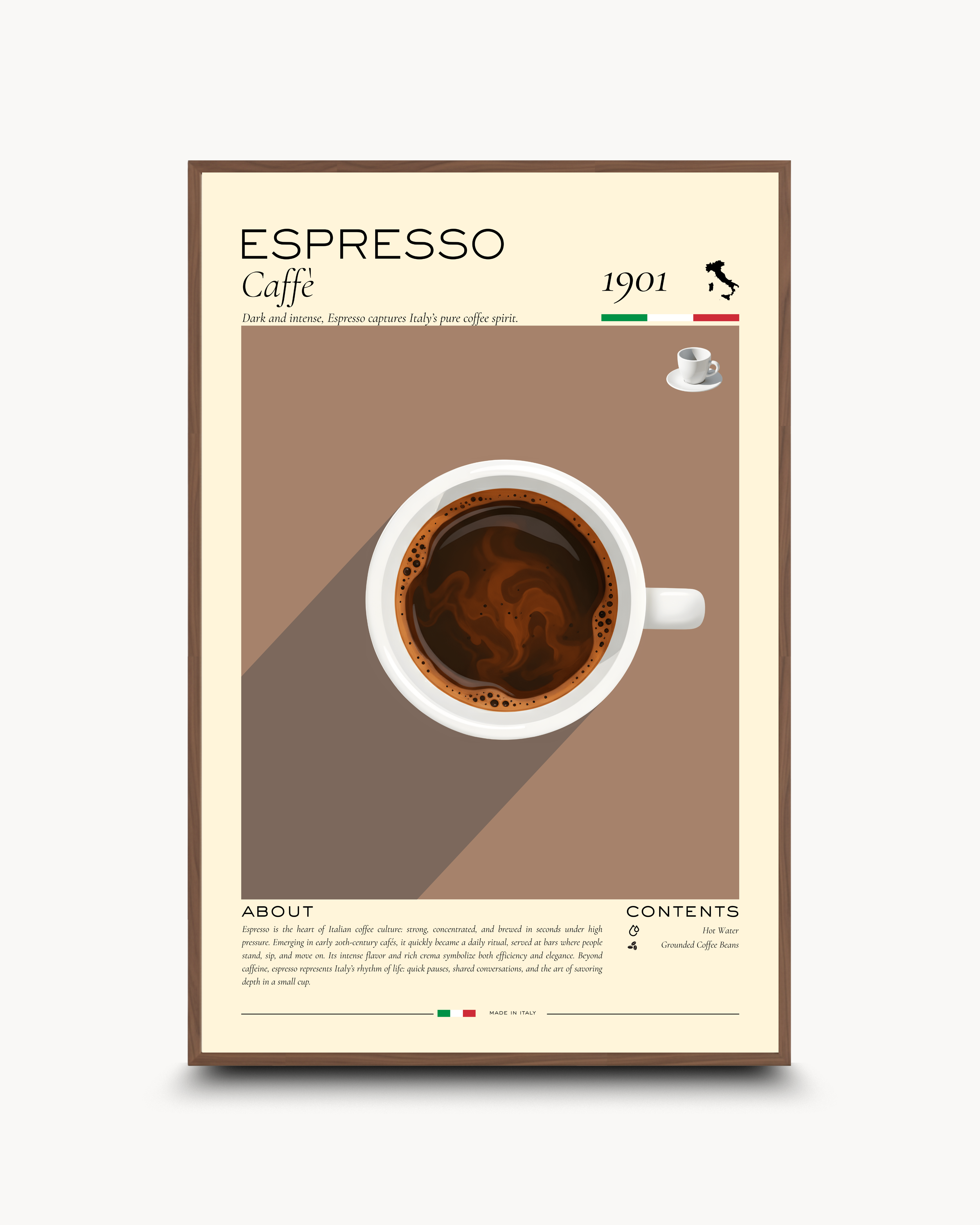 ESPRESSO
Caffè

1901

Dark and intense, Espresso captures Italy's pure coffee spirit.

ABOUT

Espresso is the heart of Italian coffee culture: strong, concentrated, and brewed in seconds under high pressure. Emerging in early 20th-century cafés, it quickly became a daily ritual, served at bars where people stand, sip, and move on. Its intense flavor and rich crema symbolize both efficiency and elegance. Beyond caffeine, espresso represents Italy's rhythm of life: quick pauses, shared conversations, and the art of savoring depth in a small cup.

CONTENTS

Hot Water
Grounded Coffee Beans

MADE IN ITALY