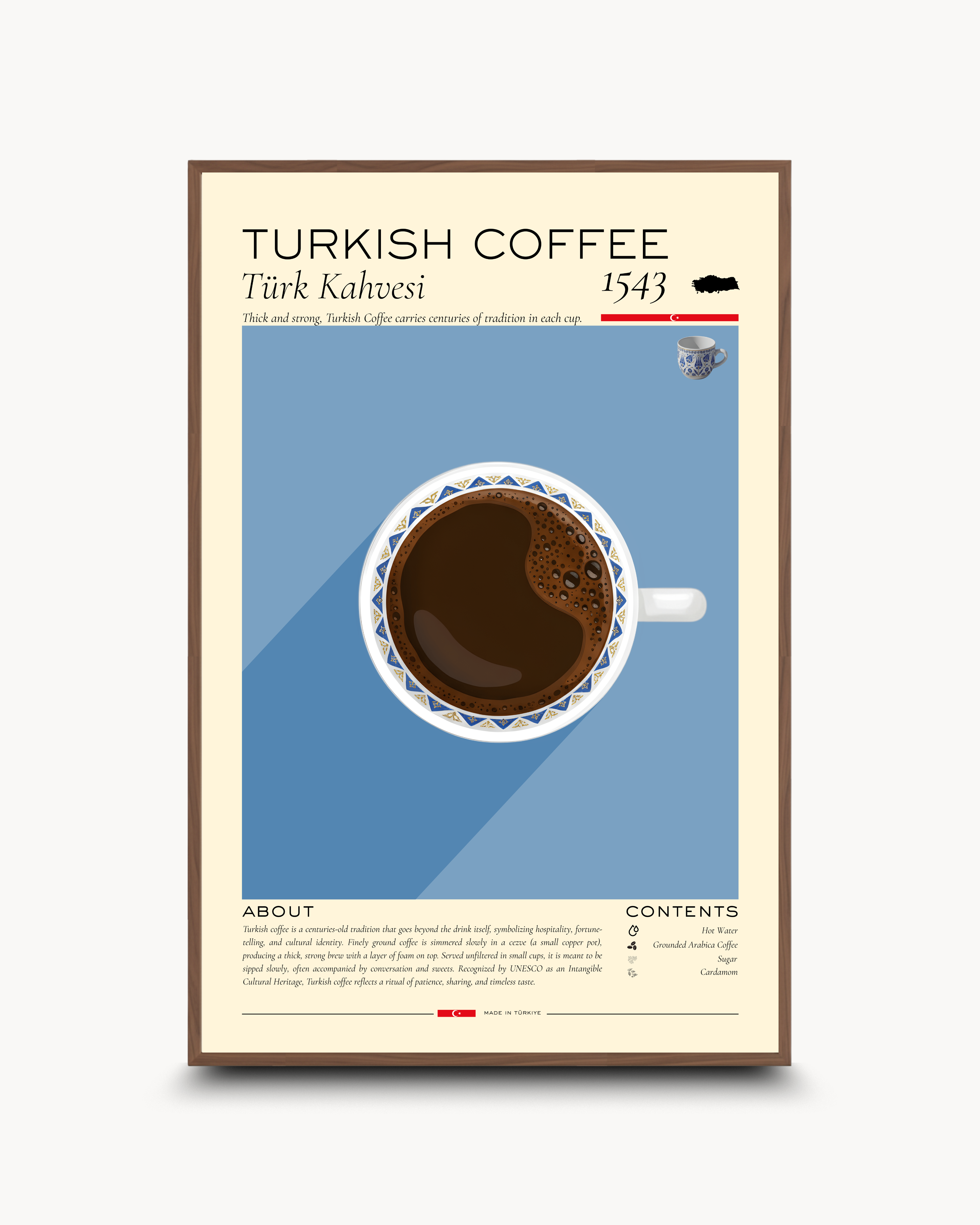 TURKISH COFFEE
Türk Kahvesi
1543

Thick and strong, Turkish Coffee carries centuries of tradition in each cup.

ABOUT
Turkish coffee is a centuries-old tradition that goes beyond the drink itself, symbolizing hospitality, fortune-telling, and cultural identity. Finely ground coffee is simmered slowly in a cezve (a small copper pot), producing a thick, strong brew with a layer of foam on top. Served unfiltered in small cups, it is meant to be sipped slowly, often accompanied by conversation and sweets. Recognized by UNESCO as an Intangible Cultural Heritage, Turkish coffee reflects a ritual of patience, sharing, and timeless taste.

CONTENTS
Hot Water
Grounded Arabica Coffee
Sugar
Cardamom

MADE IN TÜRKIYE