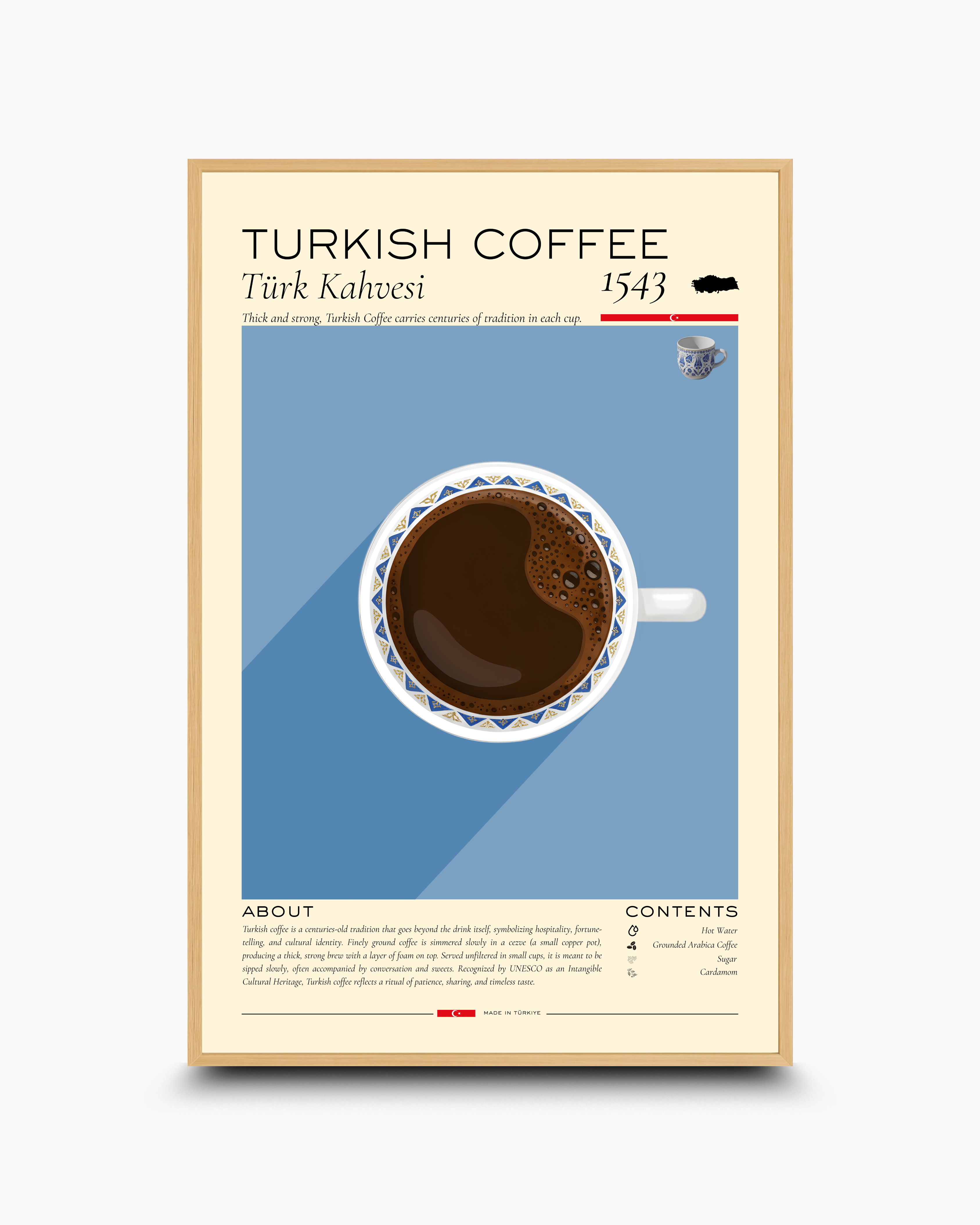 TURKISH COFFEE

Türk Kahvesi

1543

Thick and strong, Turkish Coffee carries centuries of tradition in each cup.

ABOUT

Turkish coffee is a centuries-old tradition that goes beyond the drink itself, symbolizing hospitality, fortune-telling, and cultural identity. Finely ground coffee is simmered slowly in a cezve (a small copper pot), producing a thick, strong brew with a layer of foam on top. Served unfiltered in small cups, it is meant to be sipped slowly, often accompanied by conversation and sweets. Recognized by UNESCO as an Intangible Cultural Heritage, Turkish coffee reflects a ritual of patience, sharing, and timeless taste.

CONTENTS

Hot Water

Grounded Arabica Coffee

Sugar

Cardamom

MADE IN TÜRKIYE